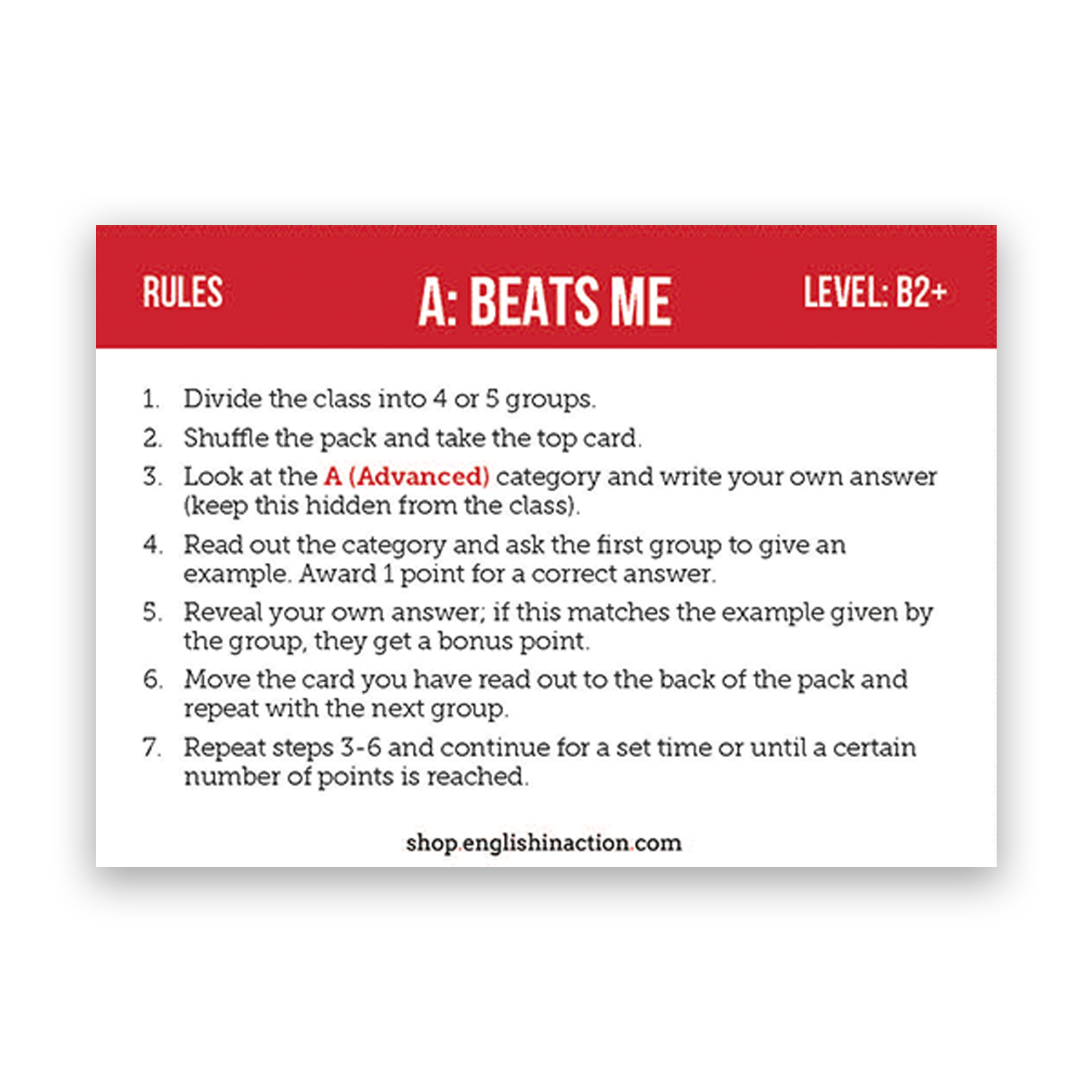 RULES

A: BEATS ME

LEVEL: B2+

1. Divide the class into 4 or 5 groups.
2. Shuffle the pack and take the top card.
3. Look at the A (Advanced) category and write your own answer (keep this hidden from the class).
4. Read out the category and ask the first group to give an example. Award 1 point for a correct answer.
5. Reveal your own answer; if this matches the example given by the group, they get a bonus point.
6. Move the card you have read out to the back of the pack and repeat with the next group.
7. Repeat steps 3-6 and continue for a set time or until a certain number of points is reached.

shop.englishinaction.com